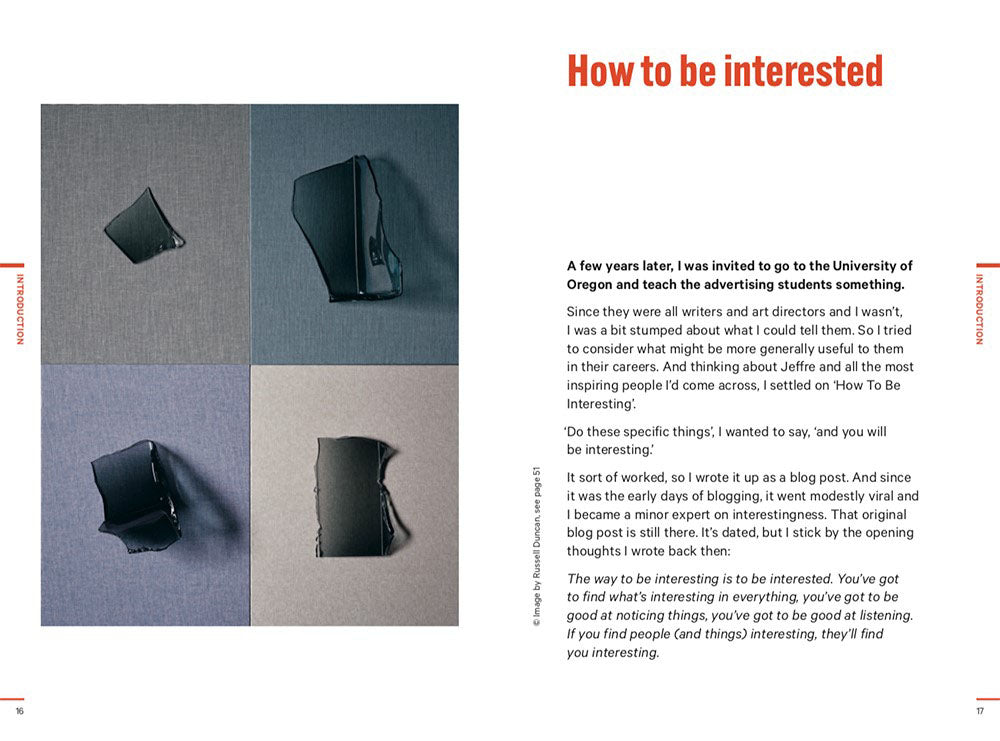 INTRODUCTION

© Image by Russell Duncan, see page 51

16

How to be interested

A few years later, I was invited to go to the University of Oregon and teach the advertising students something.

Since they were all writers and art directors and I wasn't, I was a bit stumped about what I could tell them. So I tried to consider what might be more generally useful to them in their careers. And thinking about Jeffre and all the most inspiring people I'd come across, I settled on 'How To Be Interesting'.

'Do these specific things', I wanted to say, 'and you will be interesting.'

It sort of worked, so I wrote it up as a blog post. And since it was the early days of blogging, it went modestly viral and I became a minor expert on interestingness. That original blog post is still there. It's dated, but I stick by the opening thoughts I wrote back then:

The way to be interesting is to be interested. You've got to find what's interesting in everything, you've got to be good at noticing things, you've got to be good at listening. If you find people (and things) interesting, they'll find you interesting.

INTRODUCTION

17